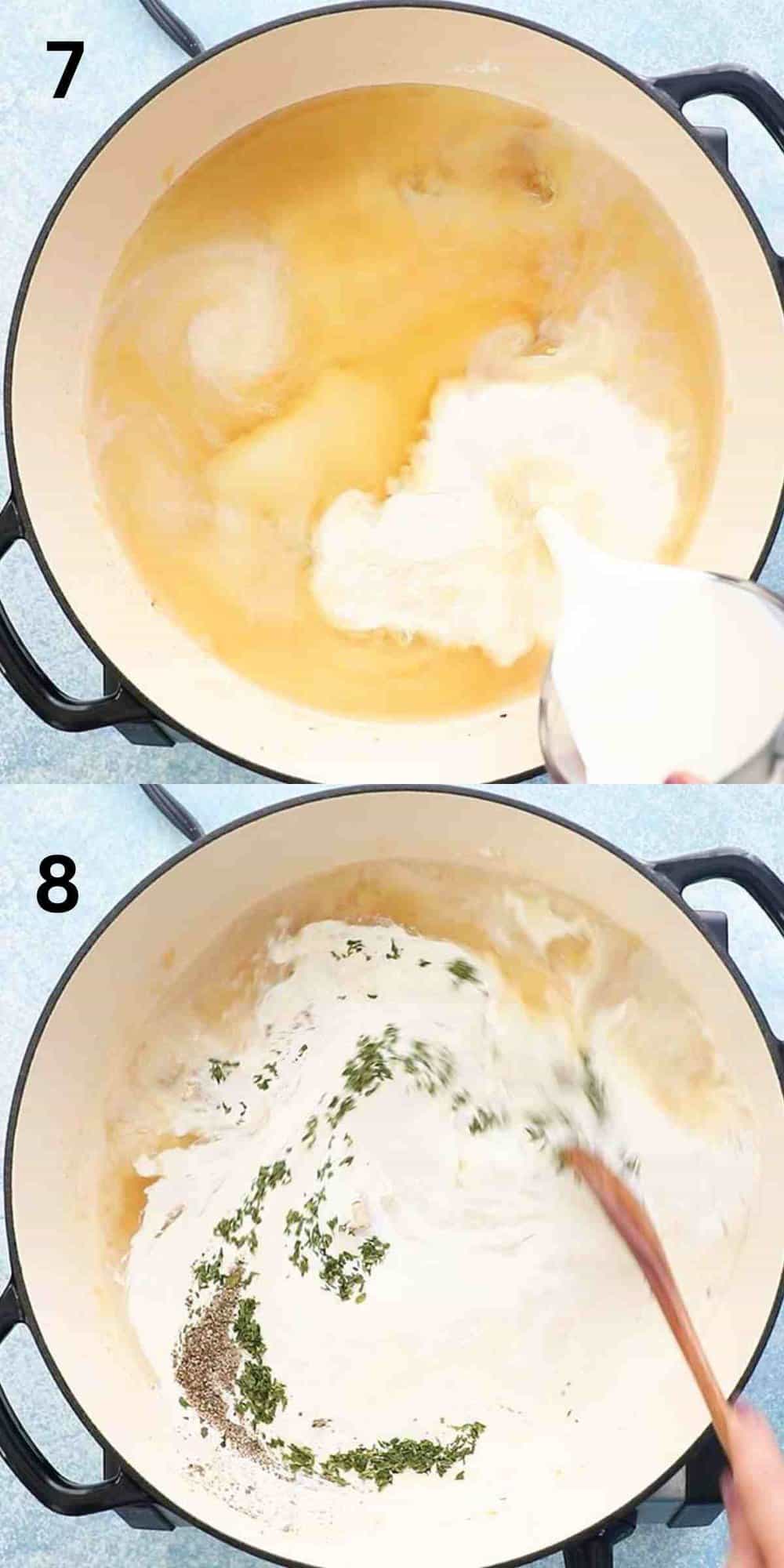 7

8