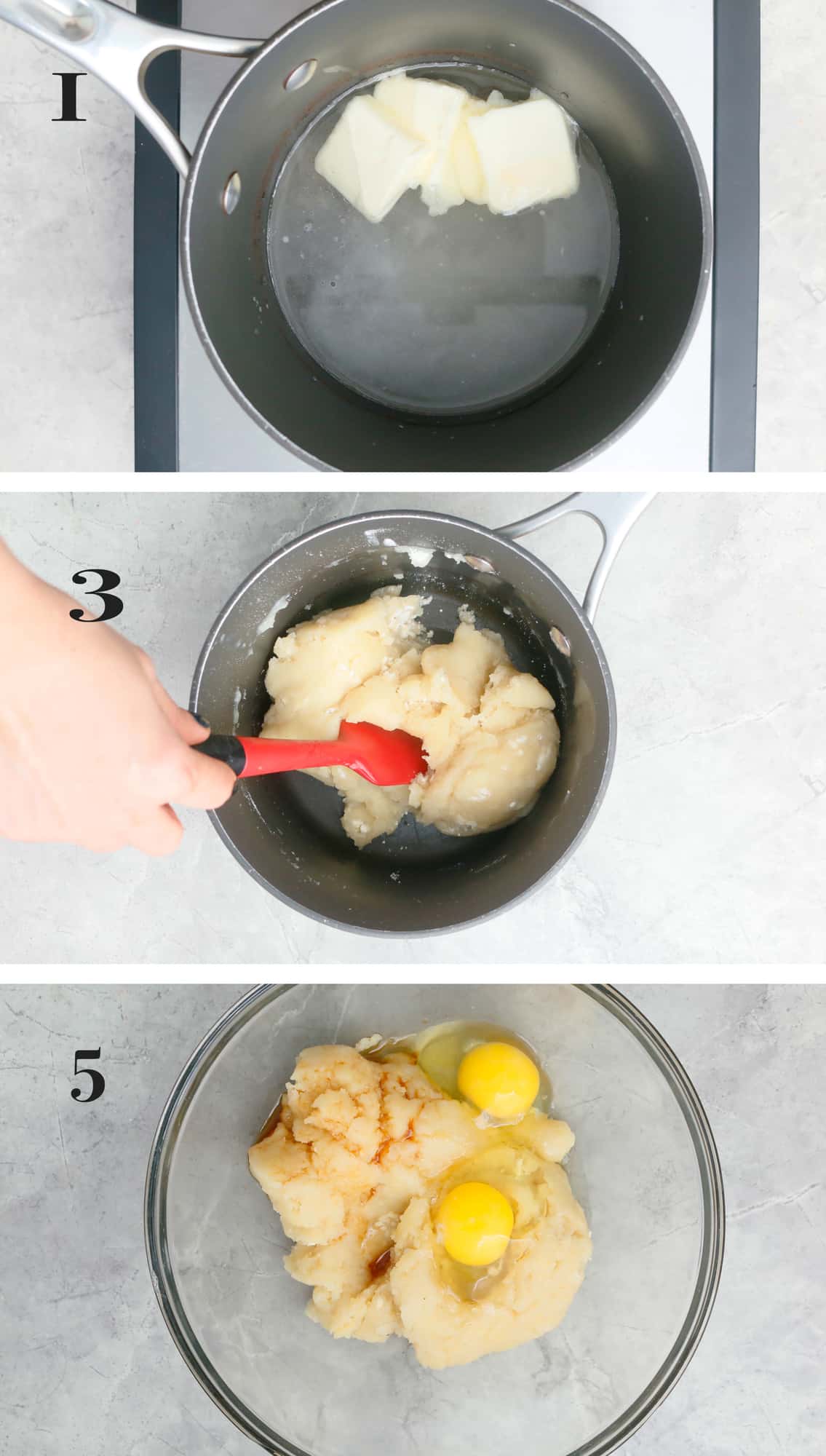 1

3

5