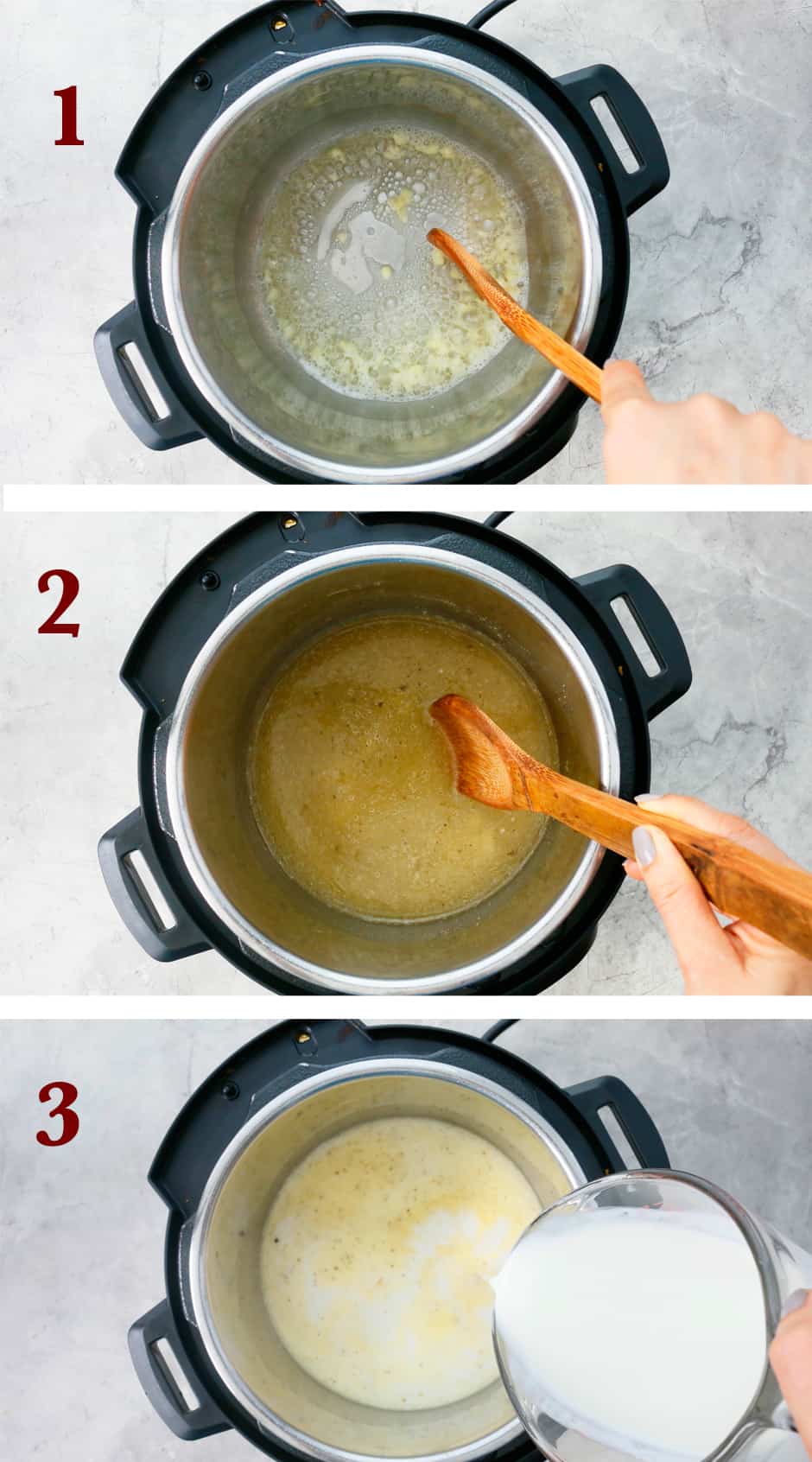 1

2

3