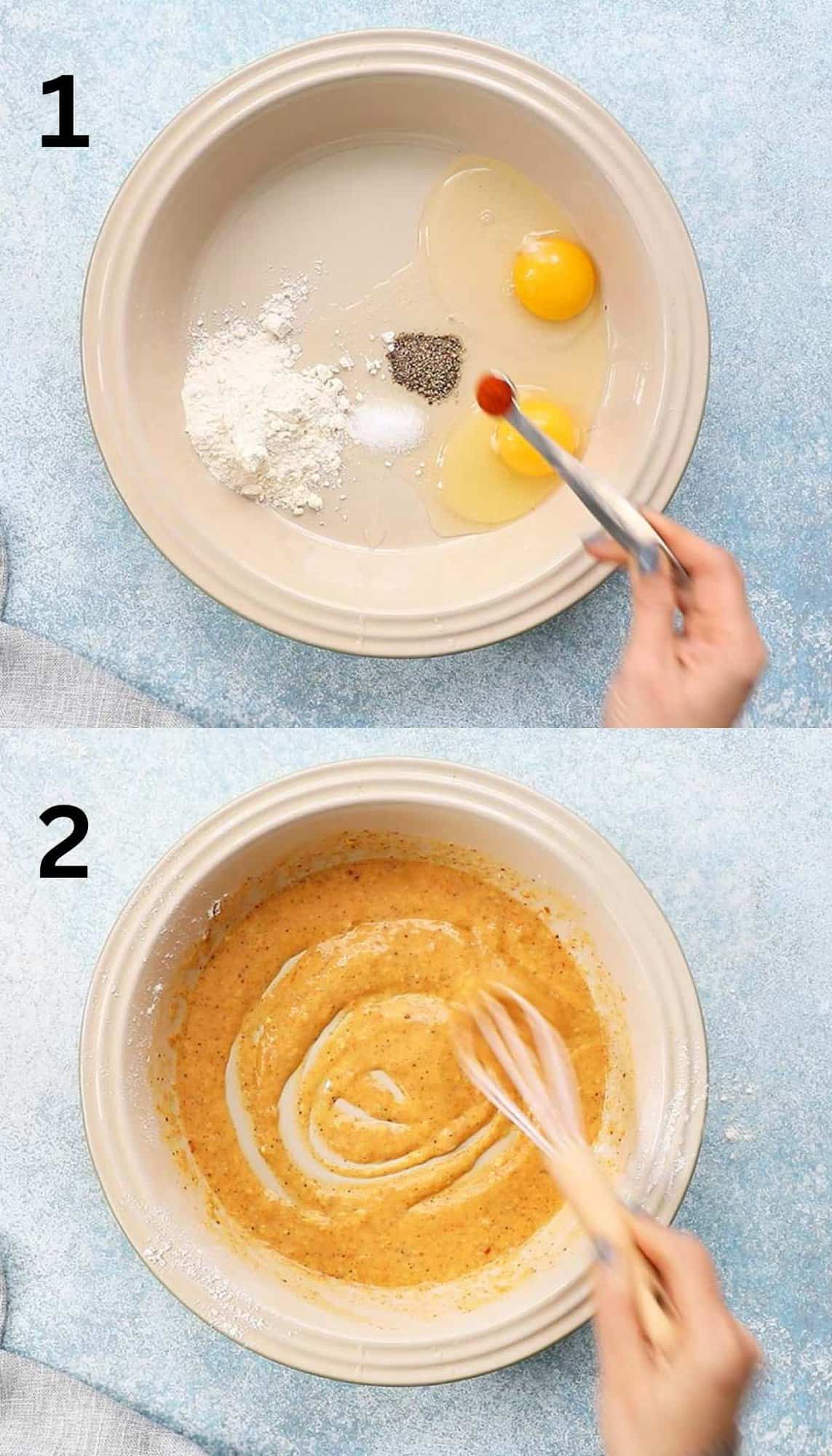 1

2