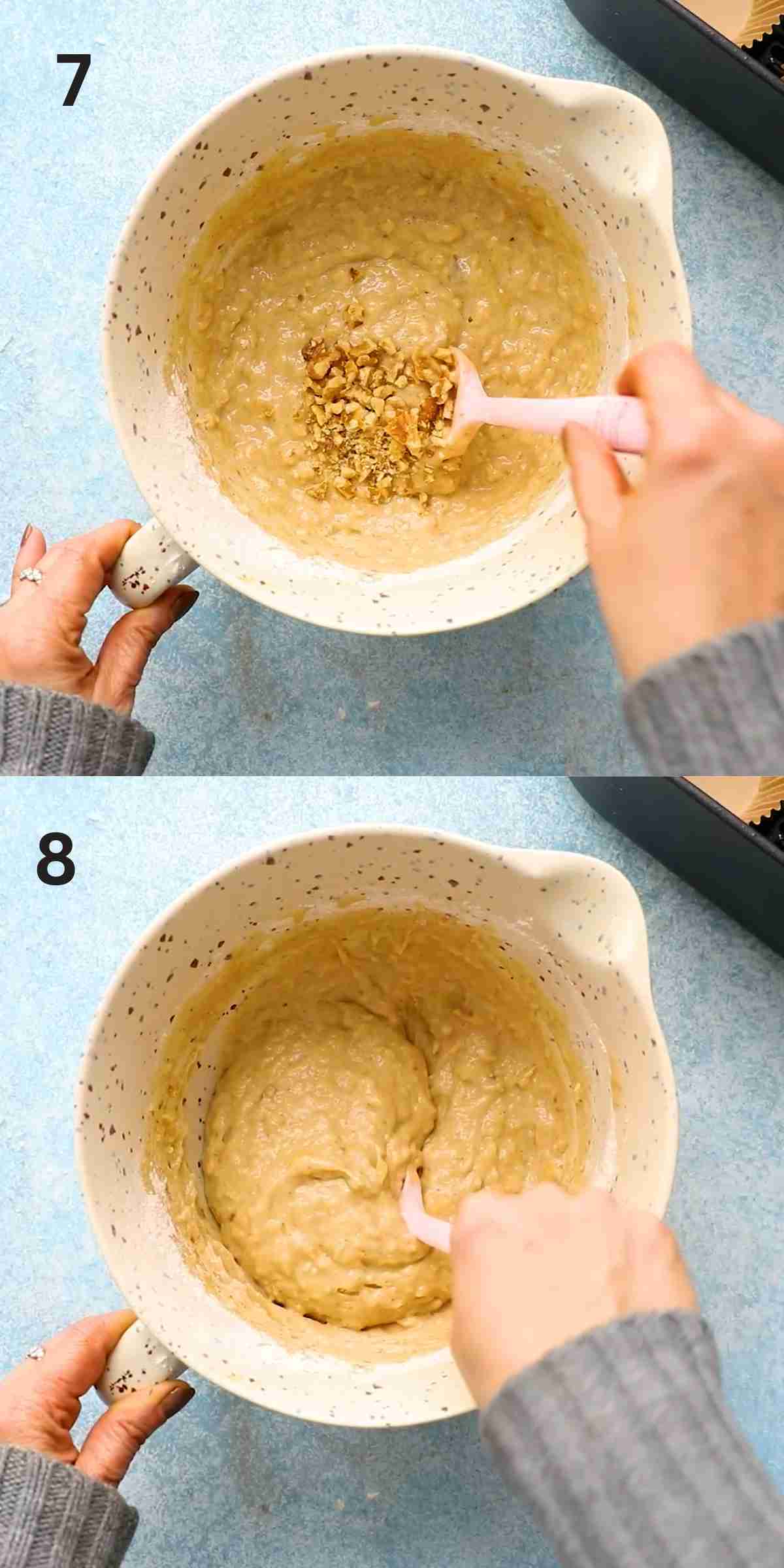 7

8