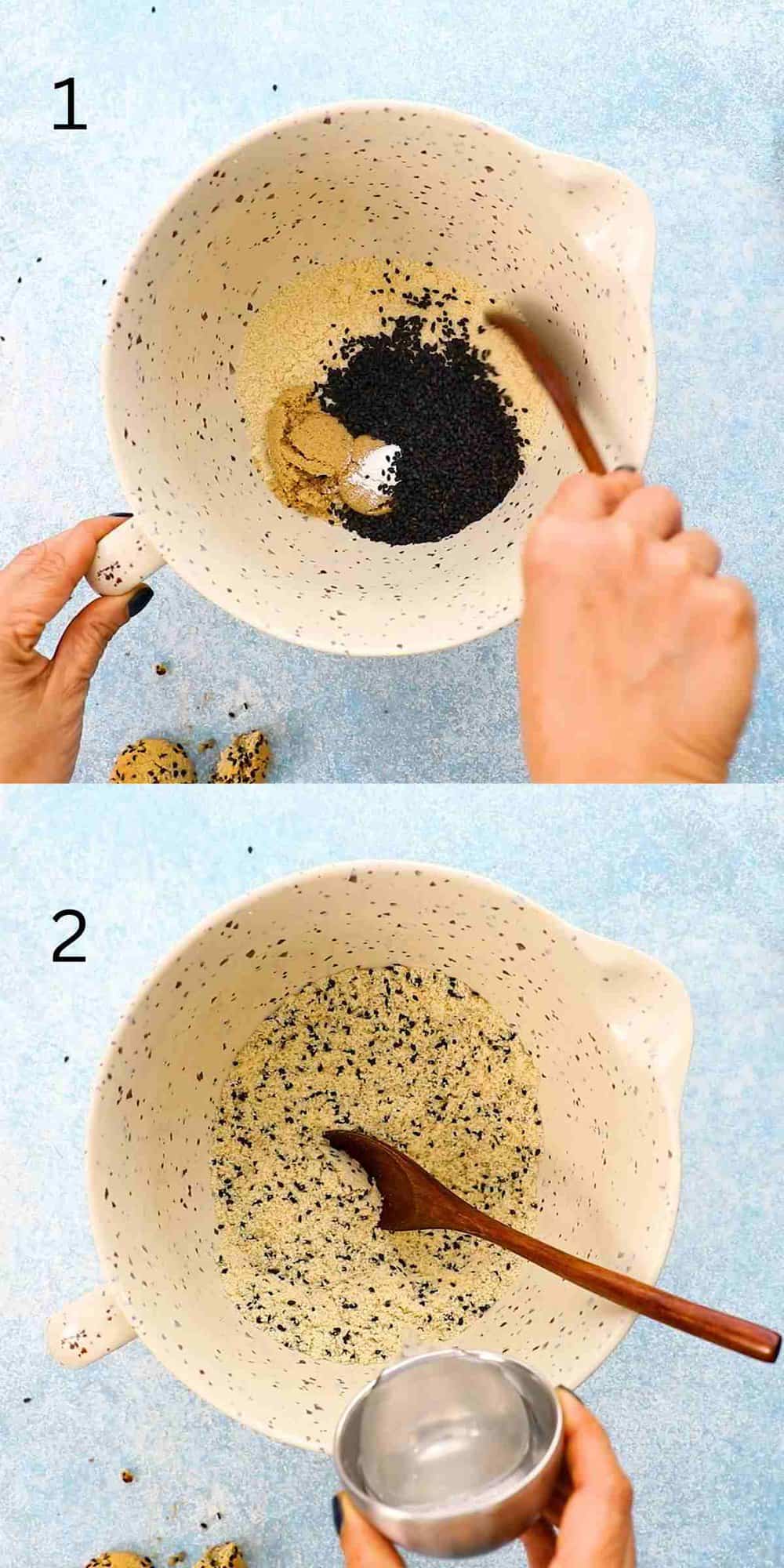 1

2